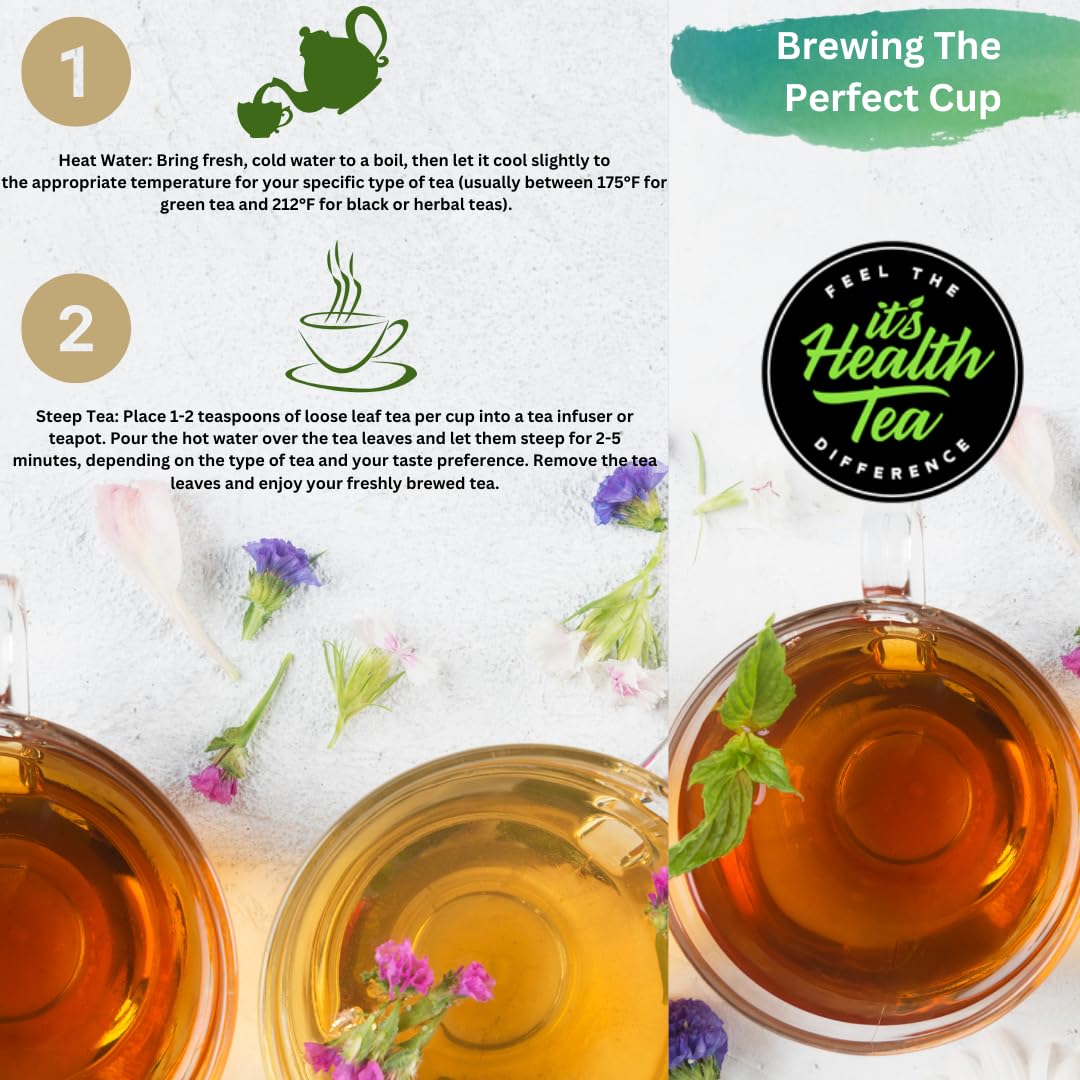 1

Heat Water: Bring fresh, cold water to a boil, then let it cool slightly to the appropriate temperature for your specific type of tea (usually between 175°F for green tea and 212°F for black or herbal teas).

2

Steep Tea: Place 1-2 teaspoons of loose leaf tea per cup into a tea infuser or teapot. Pour the hot water over the tea leaves and let them steep for 2-5 minutes, depending on the type of tea and your taste preference. Remove the tea leaves and enjoy your freshly brewed tea.

Brewing The Perfect Cup

FEEL THE
it's Health Tea
DIFFERENCE