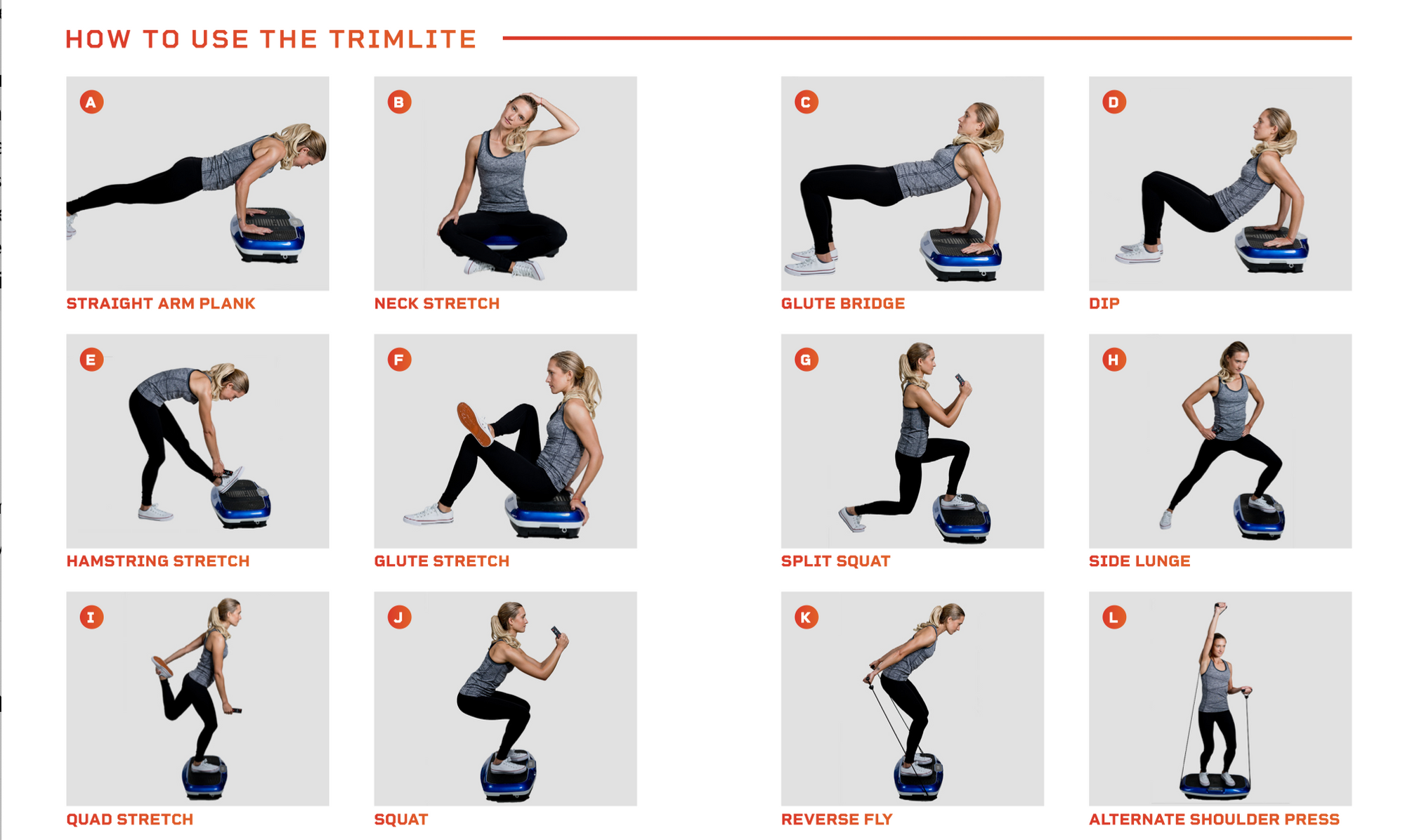 HOW TO USE THE TRIMLITE

A
STRAIGHT ARM PLANK

B
NECK STRETCH

C
GLUTE BRIDGE

D
DIP

E
HAMSTRING STRETCH

F
GLUTE STRETCH

G
SPLIT SQUAT

H
SIDE LUNGE

I
QUAD STRETCH

J
SQUAT

K
REVERSE FLY

L
ALTERNATE SHOULDER PRESS